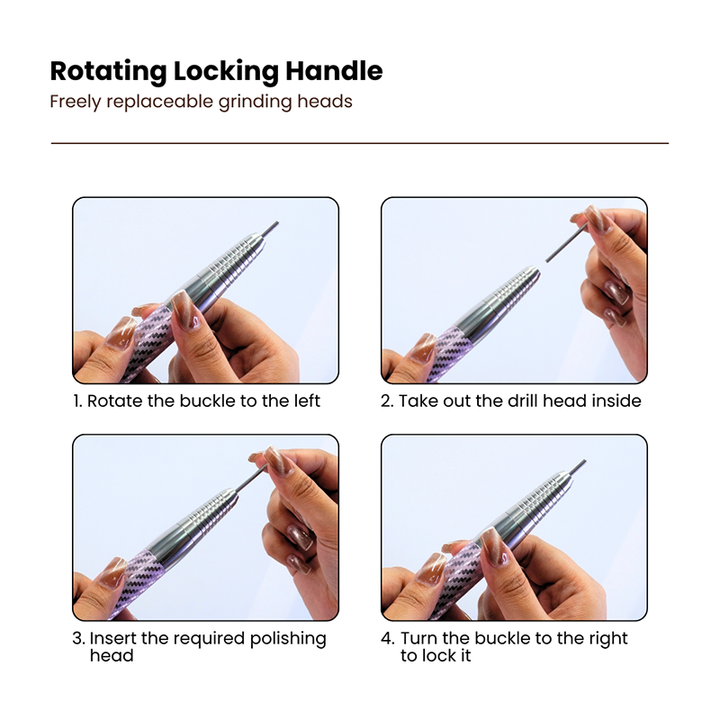 Rotating Locking Handle

Freely replaceable grinding heads

1. Rotate the buckle to the left

2. Take out the drill head inside

3. Insert the required polishing head

4. Turn the buckle to the right to lock it