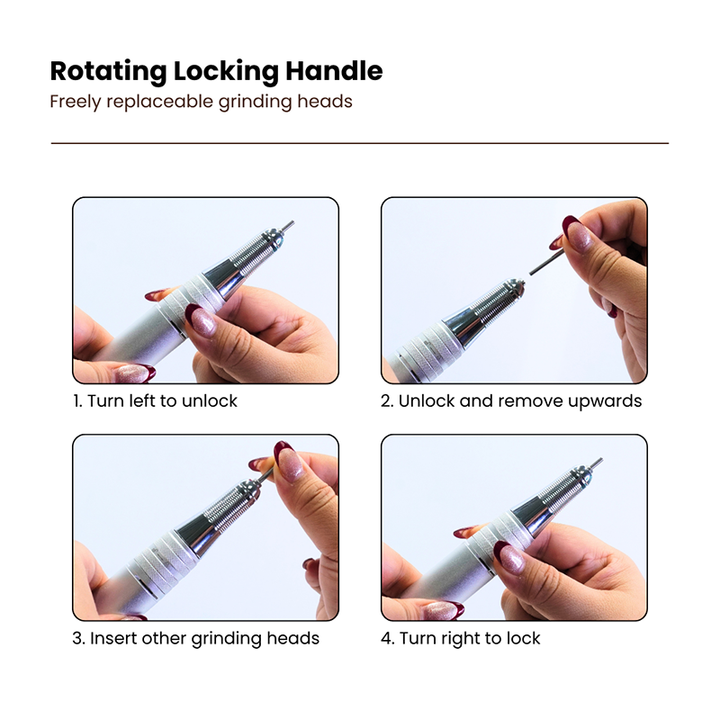 Rotating Locking Handle

Freely replaceable grinding heads

1. Turn left to unlock

2. Unlock and remove upwards

3. Insert other grinding heads

4. Turn right to lock